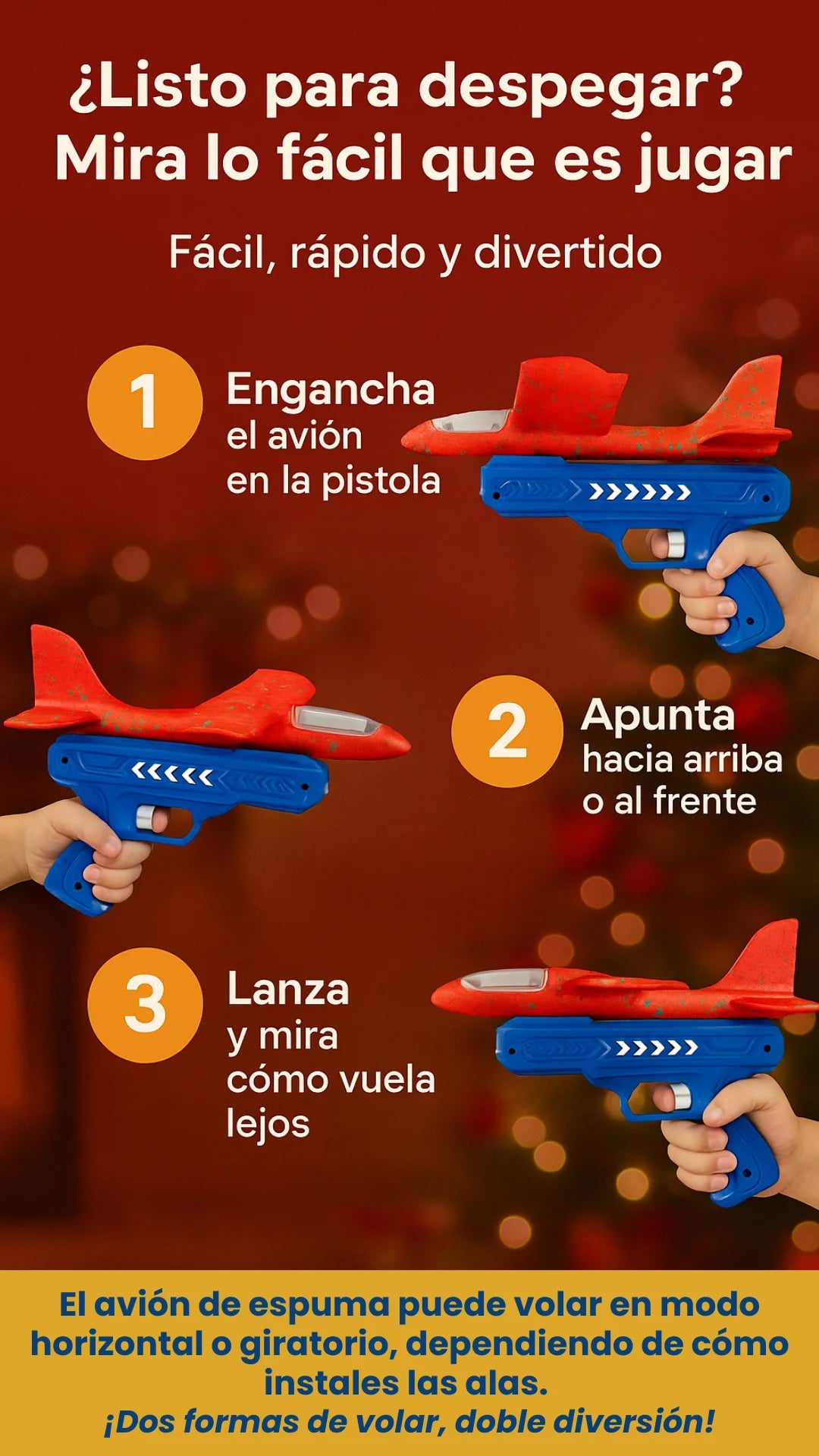 ¿Listo para despegar?
Mira lo fácil que es jugar

Fácil, rápido y divertido

1
Engancha
el avión
en la pistola

2
Apunta
hacia arriba
o al frente

3
Lanza
y mira
cómo vuela
lejos

El avión de espuma puede volar en modo horizontal o giratorio, dependiendo de cómo instales las alas.
¡Dos formas de volar, doble diversión!